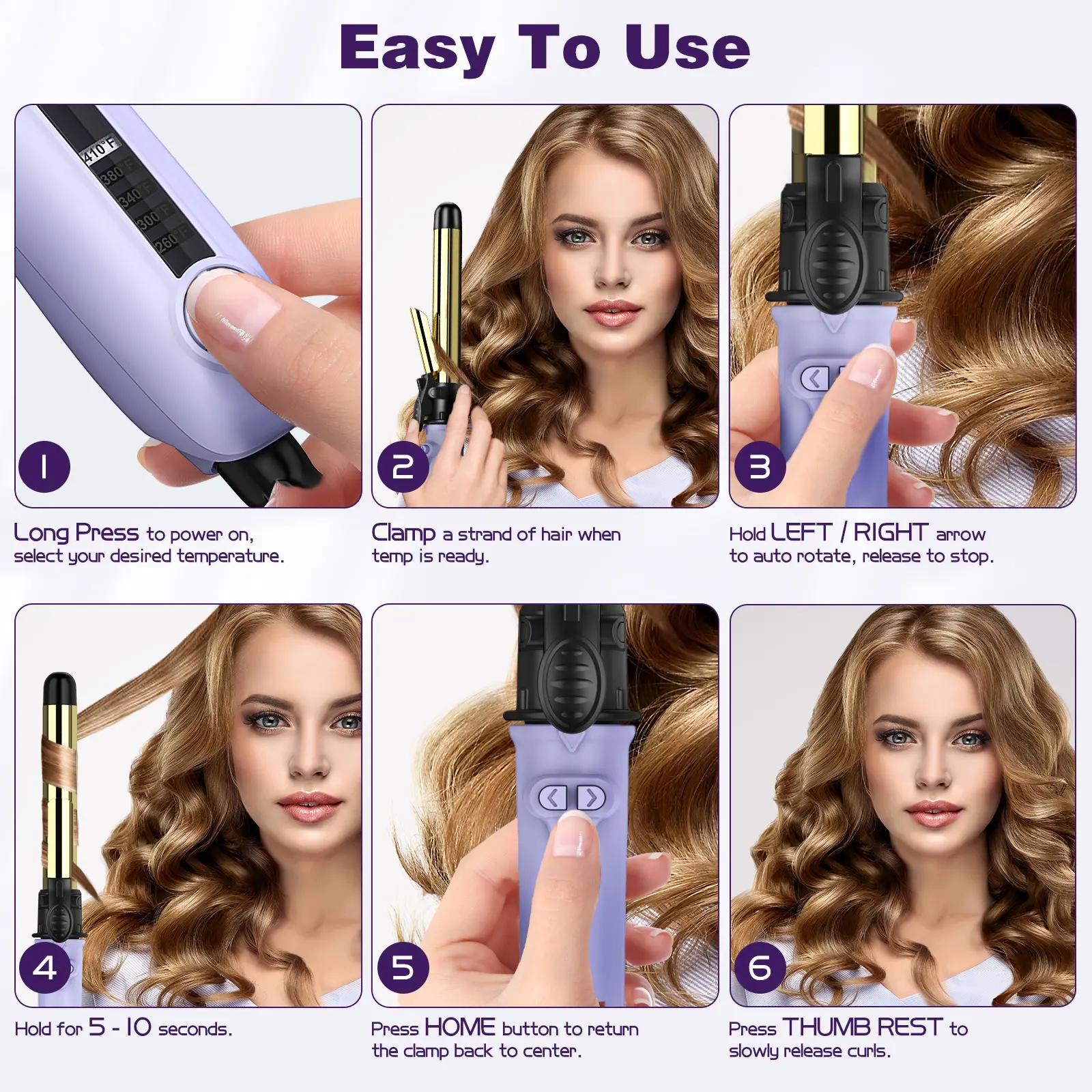 Easy To Use

410°F
380°F
340°F
300°F
260°F

1

Long Press to power on, select your desired temperature.

2

Clamp a strand of hair when temp is ready.

3

Hold LEFT / RIGHT arrow to auto rotate, release to stop.

4

Hold for 5 - 10 seconds.

5

Press HOME button to return the clamp back to center.

6

Press THUMB REST to slowly release curls.