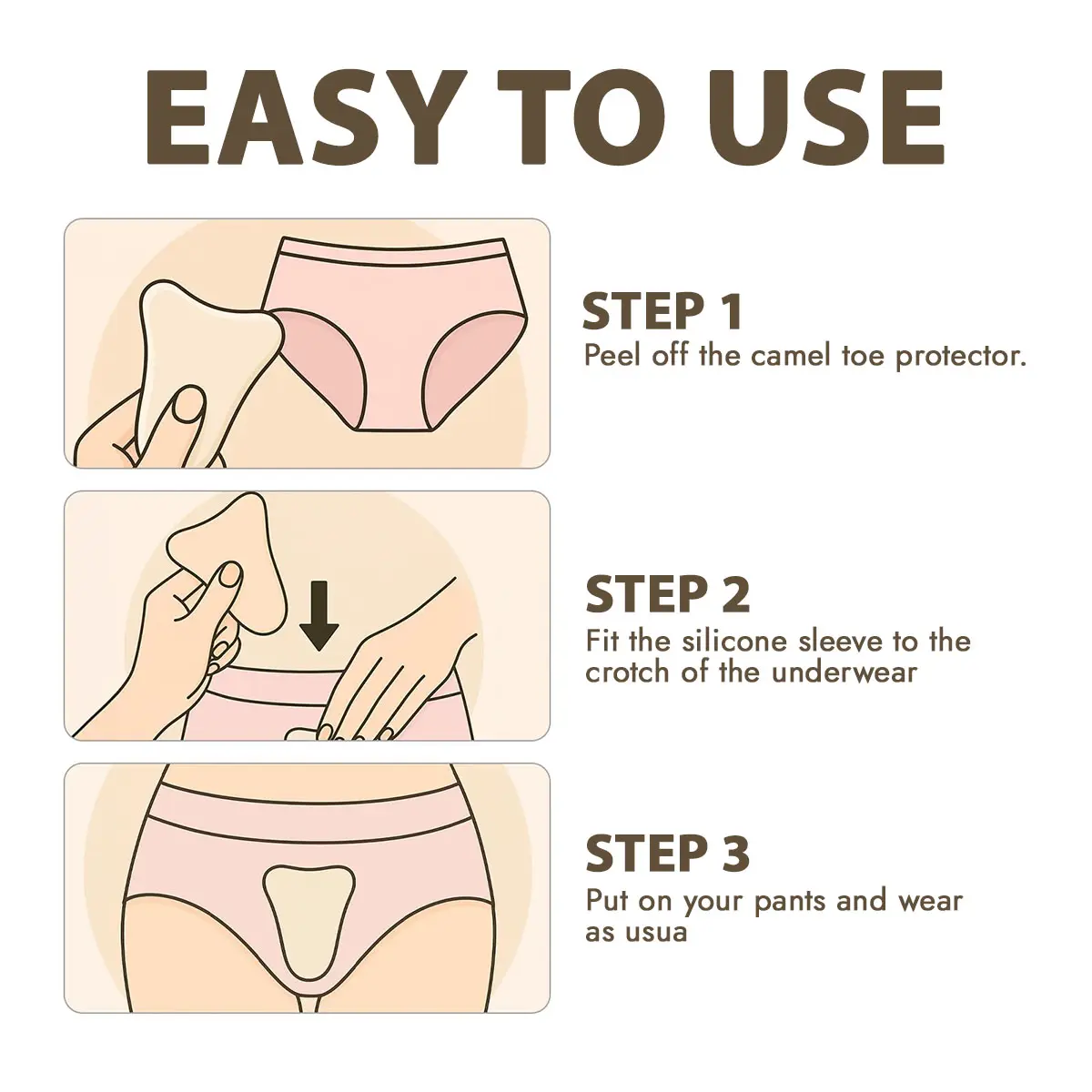 EASY TO USE

STEP 1
Peel off the camel toe protector.

STEP 2
Fit the silicone sleeve to the crotch of the underwear

STEP 3
Put on your pants and wear as usua