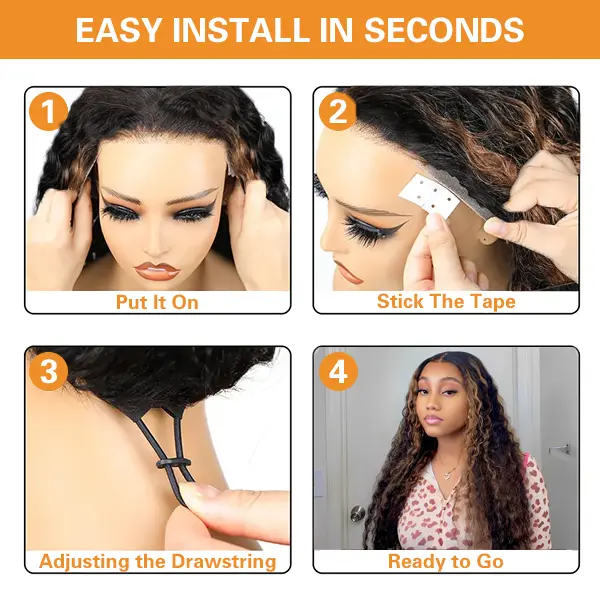 EASY INSTALL IN SECONDS

1

Put It On

2

Stick The Tape

3

Adjusting the Drawstring

4

Ready to Go