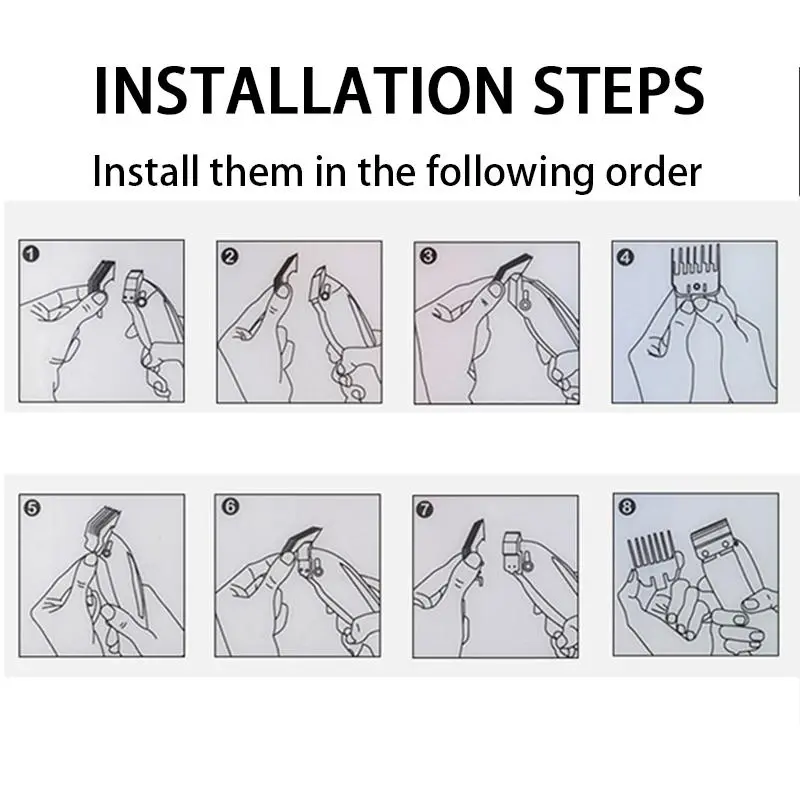 INSTALLATION STEPS

Install them in the following order

1

2

3

4

5

6

7

8