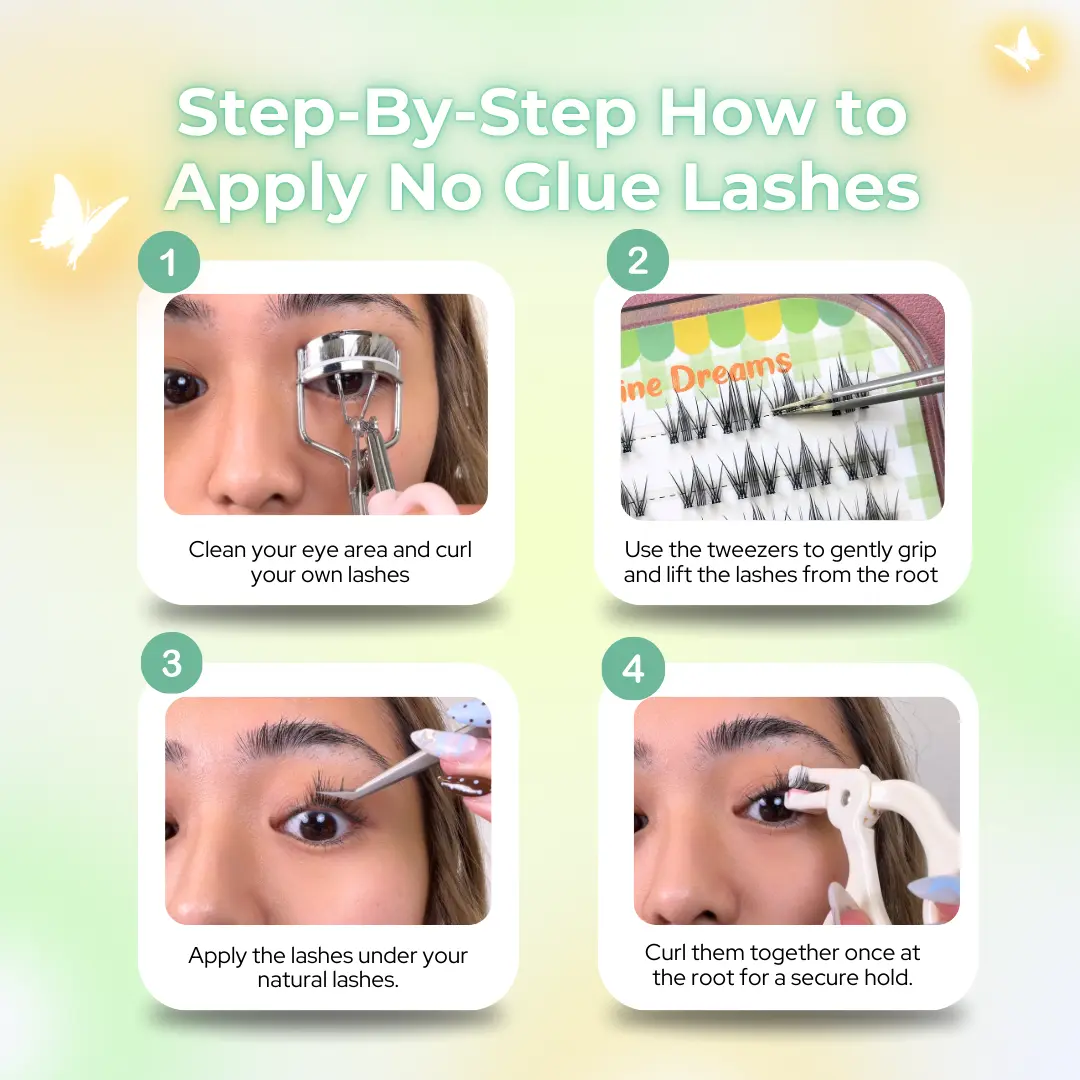 Step-By-Step How to Apply No Glue Lashes

1

Clean your eye area and curl your own lashes

2

ine Dreams

Use the tweezers to gently grip and lift the lashes from the root

3

Apply the lashes under your natural lashes.

4

Curl them together once at the root for a secure hold.