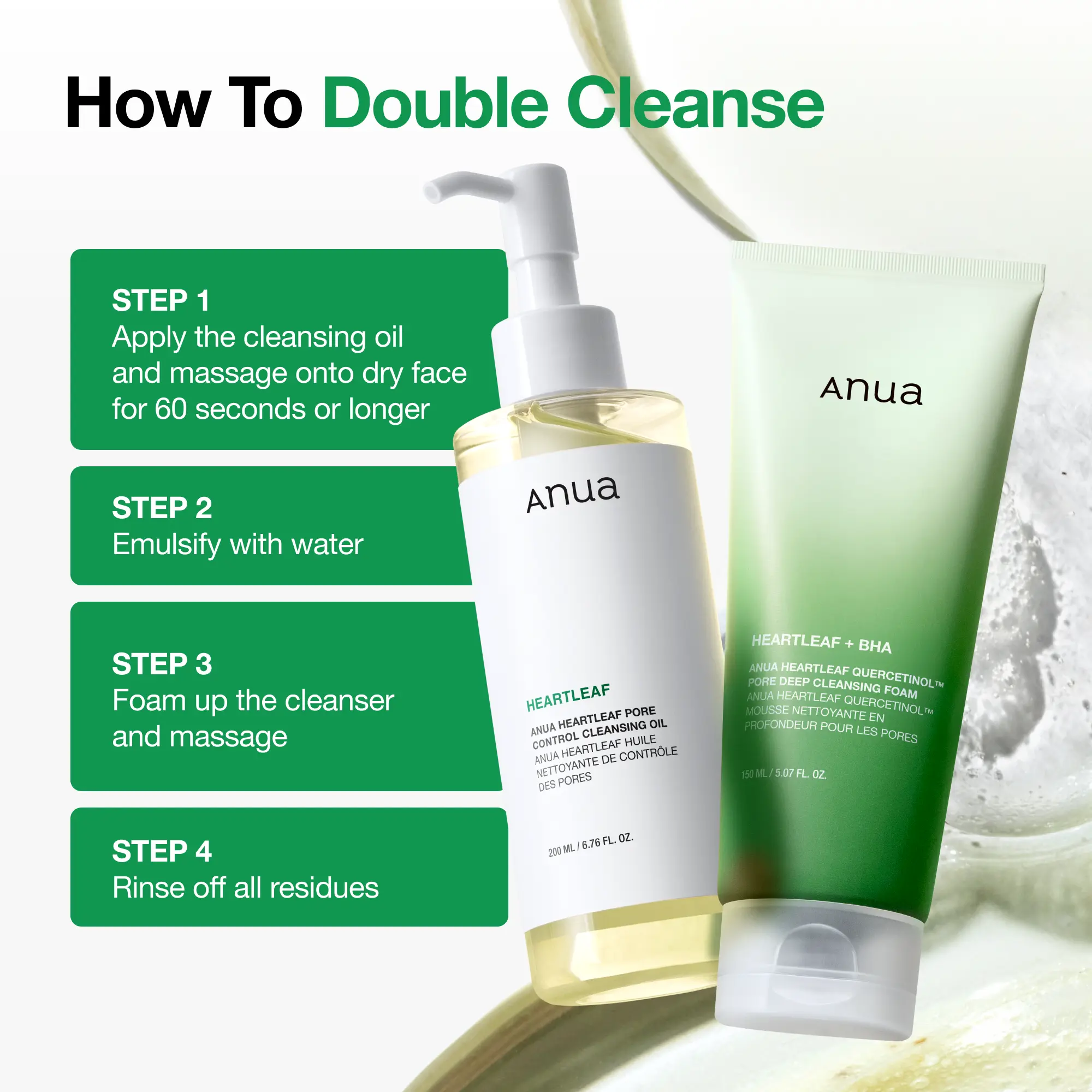 How To Double Cleanse

STEP 1
Apply the cleansing oil and massage onto dry face for 60 seconds or longer

STEP 2
Emulsify with water

STEP 3
Foam up the cleanser and massage

STEP 4
Rinse off all residues

Anua

HEARTLEAF
ANUA HEARTLEAF PORE CONTROL CLEANSING OIL
ANUA HEARTLEAF HUILE NETTOYANTE DE CONTRÔLE DES PORES

200 ML / 6.76 FL. OZ.

Anua

HEARTLEAF + BHA
ANUA HEARTLEAF QUERCETINOL™ PORE DEEP CLEANSING FOAM
ANUA HEARTLEAF QUERCETINOL™ MOUSSE NETTOYANTE EN PROFONDEUR POUR LES PORES

150 ML / 5.07 FL. OZ.