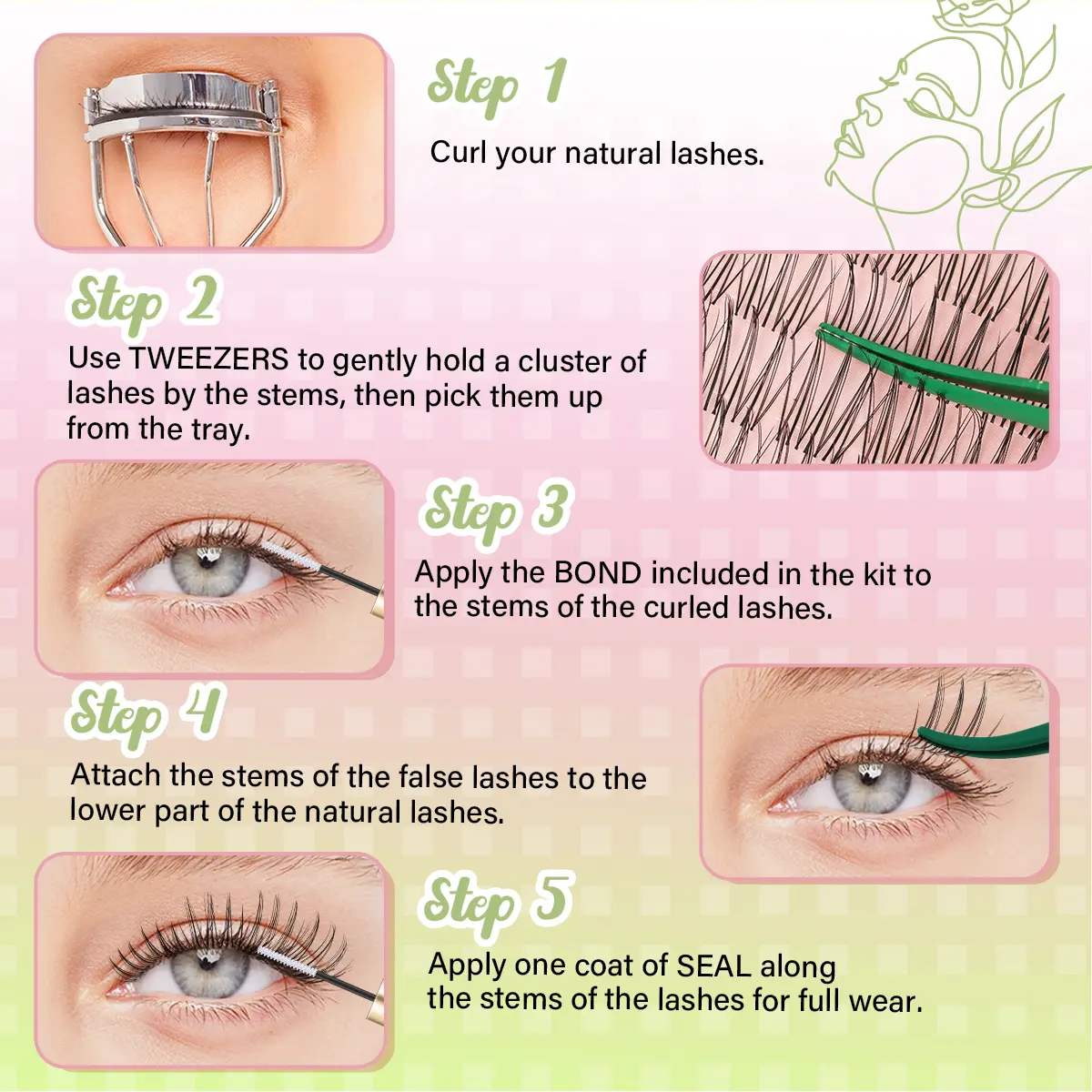 Step 1
Curl your natural lashes.

Step 2
Use TWEEZERS to gently hold a cluster of lashes by the stems, then pick them up from the tray.

Step 3
Apply the BOND included in the kit to the stems of the curled lashes.

Step 4
Attach the stems of the false lashes to the lower part of the natural lashes.

Step 5
Apply one coat of SEAL along the stems of the lashes for full wear.