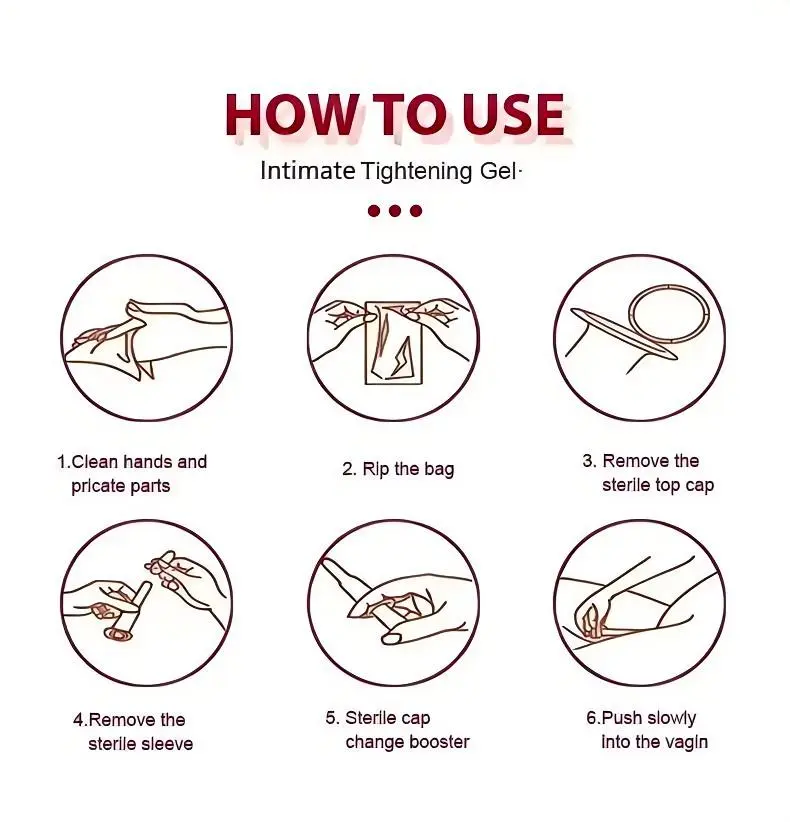 HOW TO USE

Intimate Tightening Gel·

1.Clean hands and pricate parts

2. Rip the bag

3. Remove the sterile top cap

4.Remove the sterile sleeve

5. Sterile cap change booster

6.Push slowly into the vagin