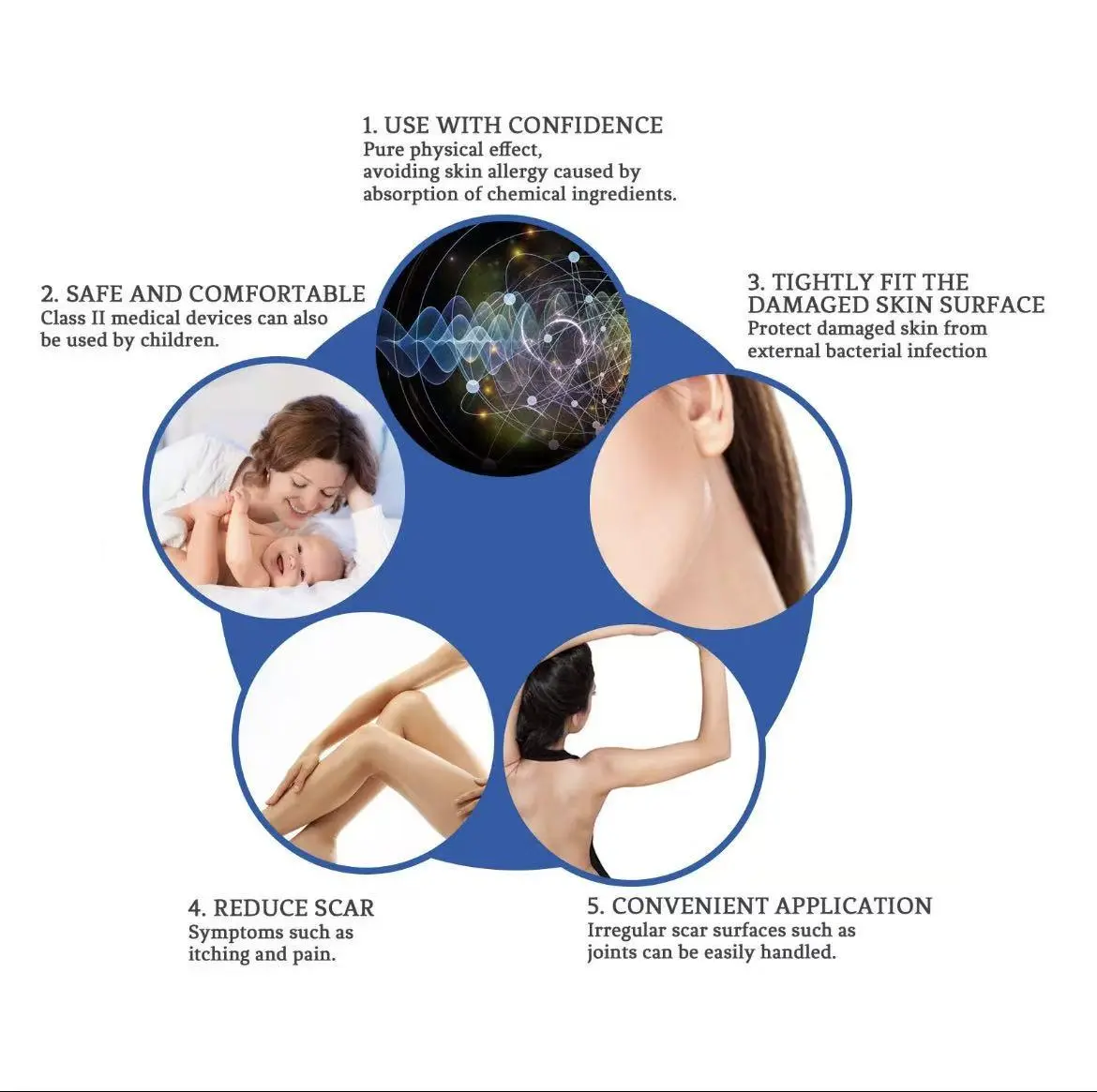 1. USE WITH CONFIDENCE
Pure physical effect, avoiding skin allergy caused by absorption of chemical ingredients.

2. SAFE AND COMFORTABLE
Class II medical devices can also be used by children.

3. TIGHTLY FIT THE DAMAGED SKIN SURFACE
Protect damaged skin from external bacterial infection

4. REDUCE SCAR
Symptoms such as itching and pain.

5. CONVENIENT APPLICATION
Irregular scar surfaces such as joints can be easily handled.