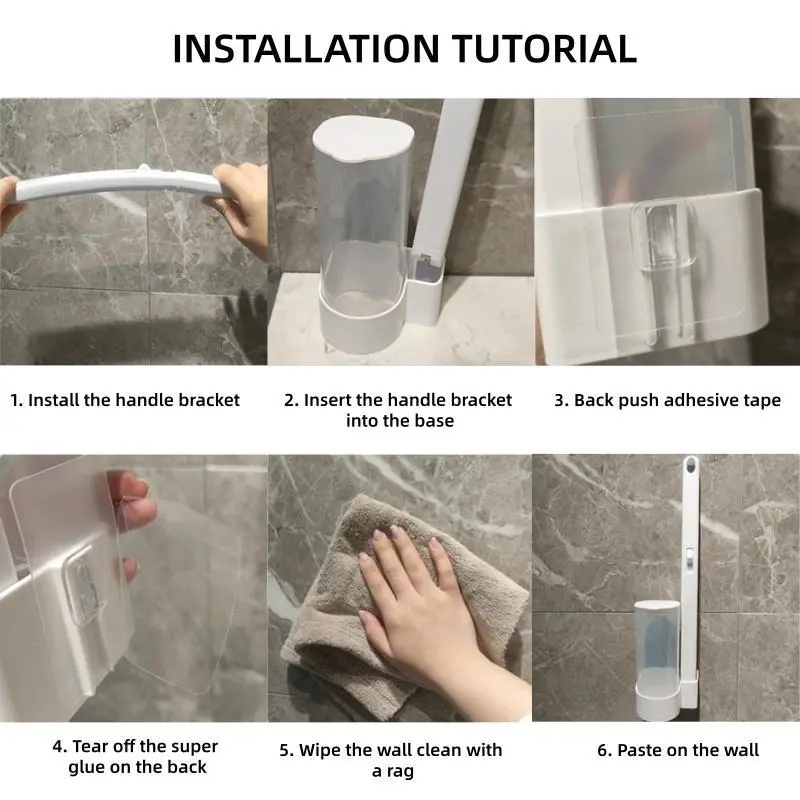 INSTALLATION TUTORIAL

1. Install the handle bracket

2. Insert the handle bracket into the base

3. Back push adhesive tape

4. Tear off the super glue on the back

5. Wipe the wall clean with a rag

6. Paste on the wall