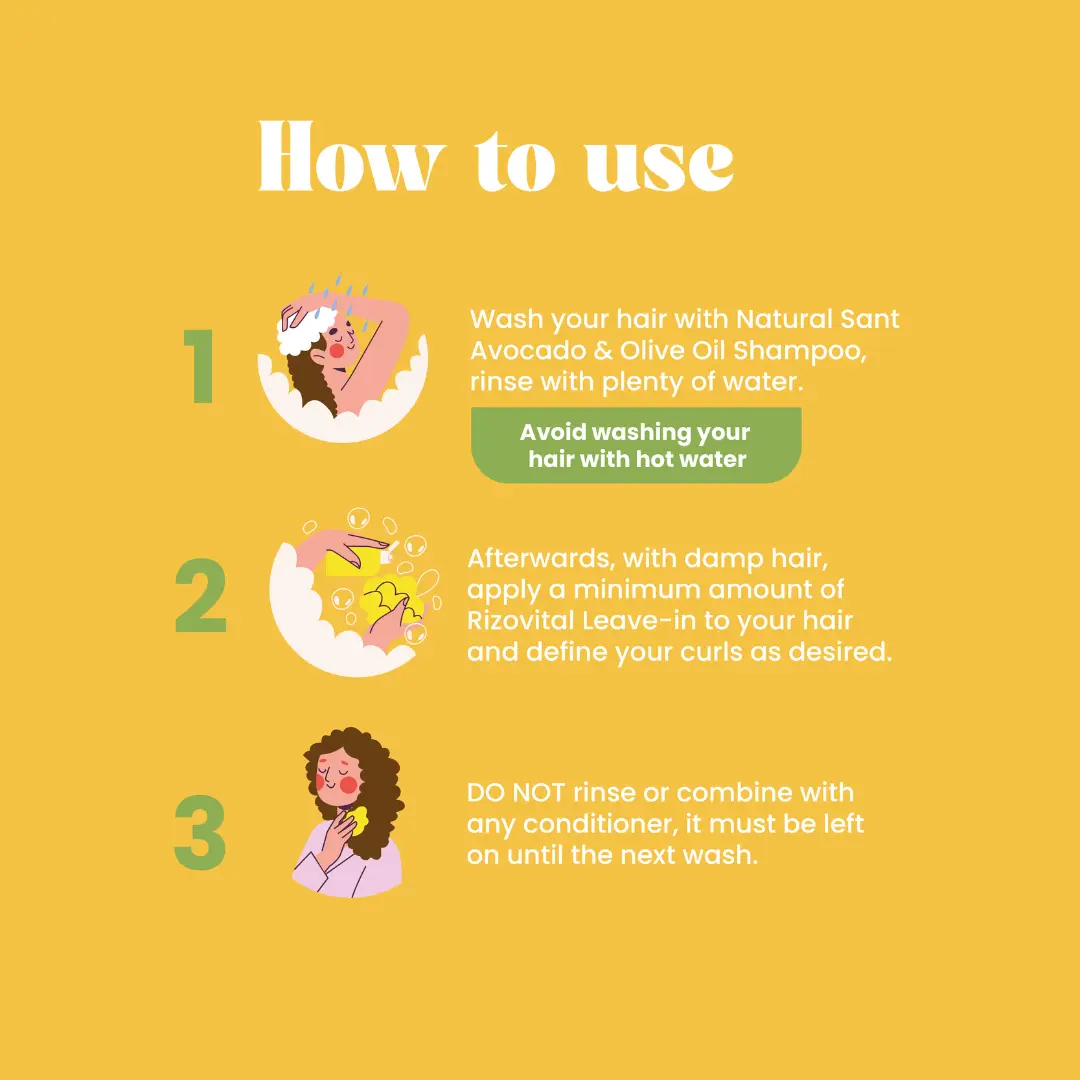 How to use

1

Wash your hair with Natural Sant Avocado & Olive Oil Shampoo, rinse with plenty of water.

Avoid washing your hair with hot water

2

Afterwards, with damp hair, apply a minimum amount of Rizovital Leave-in to your hair and define your curls as desired.

3

DO NOT rinse or combine with any conditioner, it must be left on until the next wash.