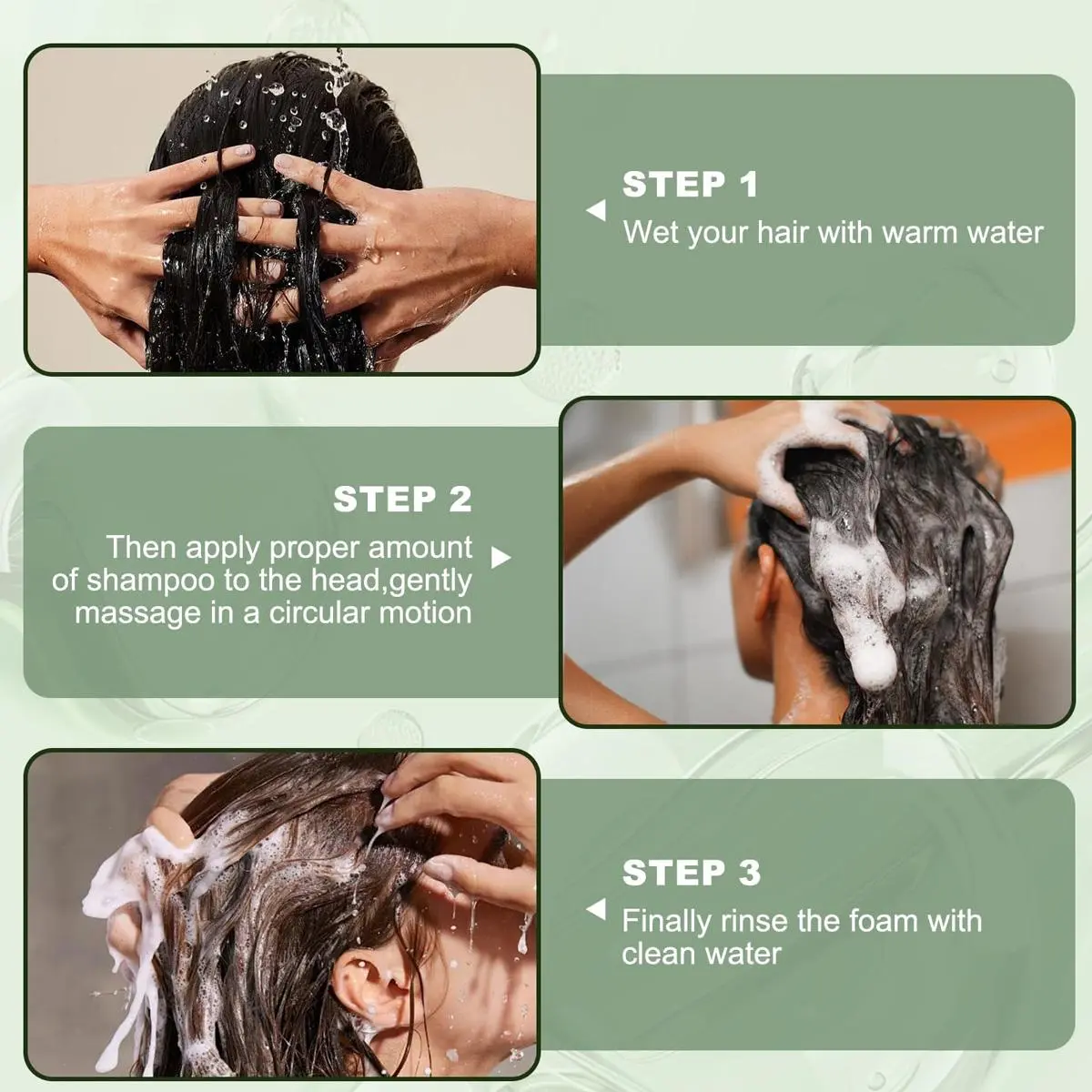 STEP 1
Wet your hair with warm water

STEP 2
Then apply proper amount of shampoo to the head,gently massage in a circular motion

STEP 3
Finally rinse the foam with clean water