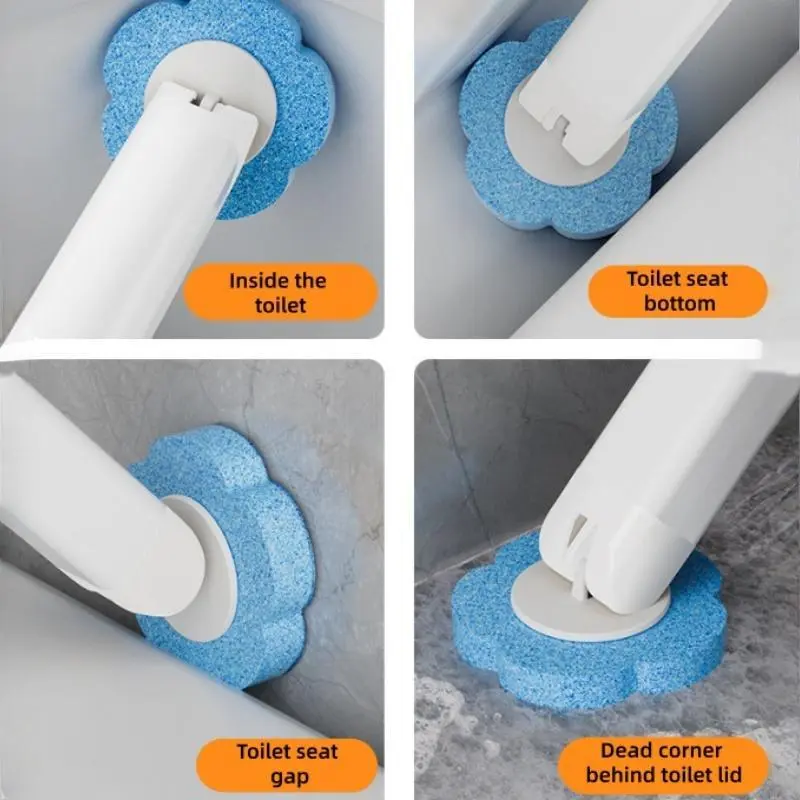 Inside the toilet

Toilet seat bottom

Toilet seat gap

Dead corner behind toilet lid